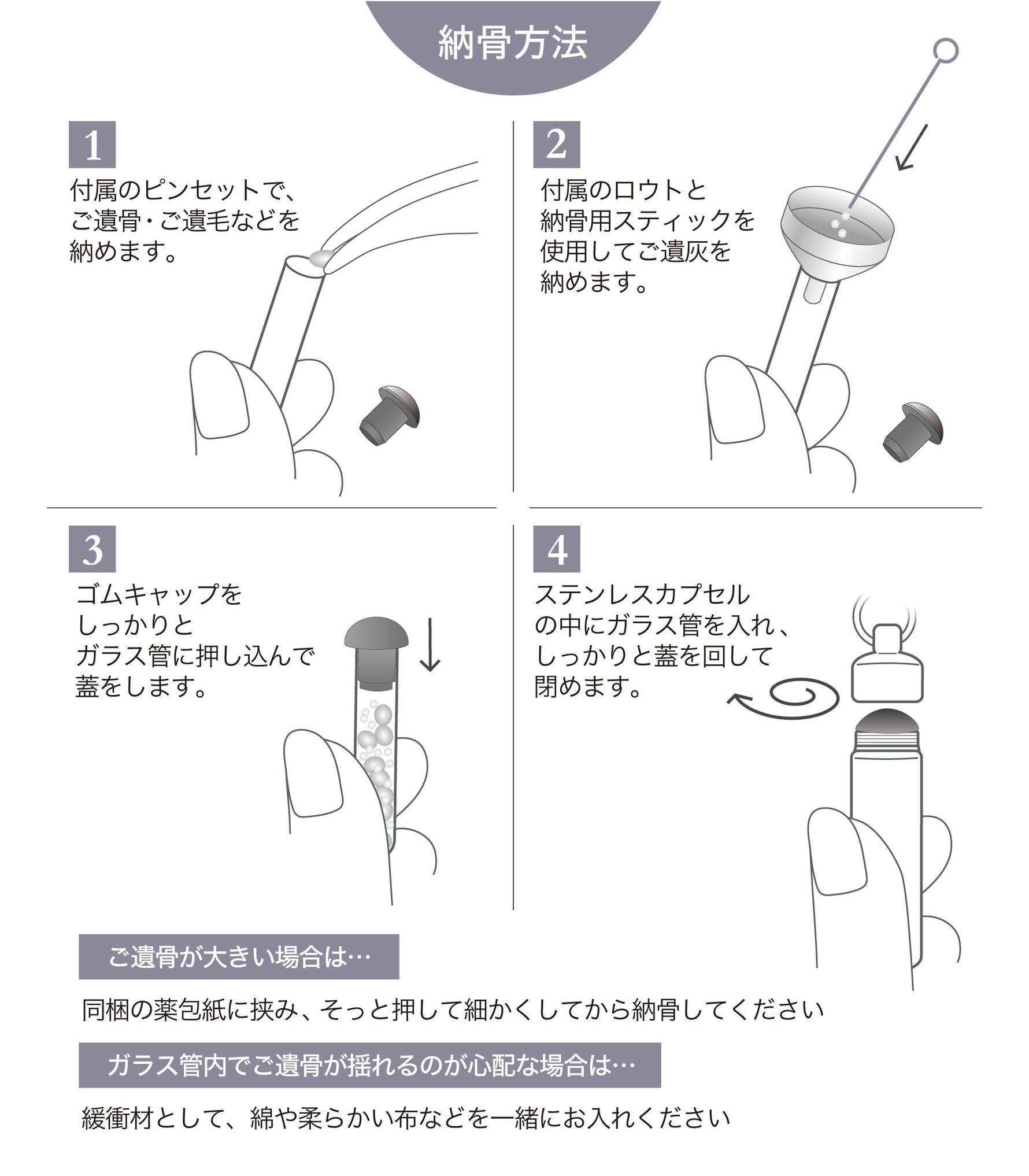 納骨方法

1
付属のピンセットで、ご遺骨・ご遺毛などを納めます。

2
付属のロウトと納骨用スティックを使用してご遺灰を納めます。

3
ゴムキャップをしっかりとガラス管に押し込んで蓋をします。

4
ステンレスカプセルの中にガラス管を入れ、しっかりと蓋を回して閉めます。

ご遺骨が大きい場合は…

同梱の薬包紙に挟み、そっと押して細かくしてから納骨してください

ガラス管内でご遺骨が揺れるのが心配な場合は…

緩衝材として、綿や柔らかい布などを一緒にお入れください