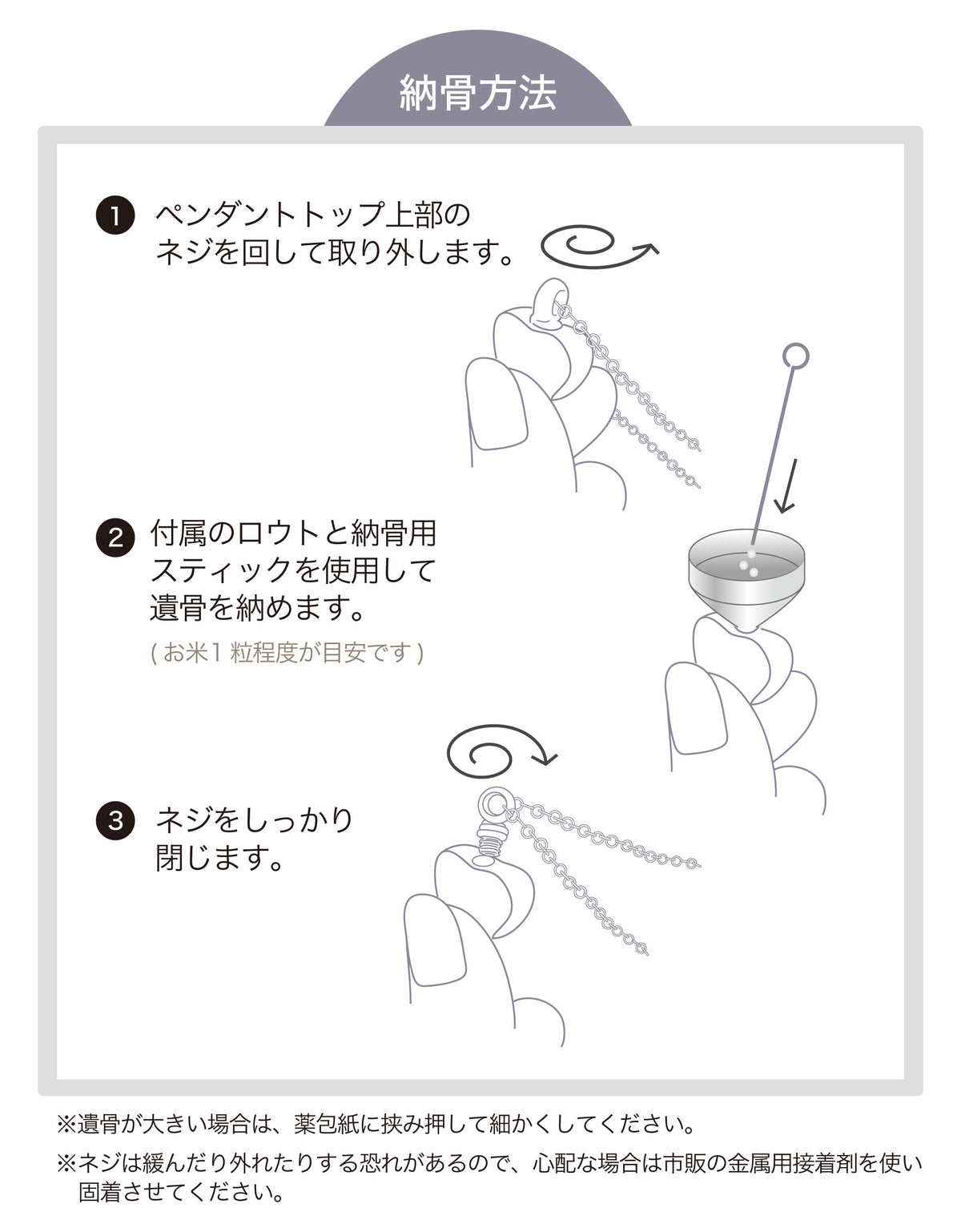 納骨方法

1 ペンダントトップ上部のネジを回して取り外します。

2 付属のロウトと納骨用スティックを使用して遺骨を納めます。
( お米1 粒程度が目安です )

3 ネジをしっかり閉じます。

※遺骨が大きい場合は、薬包紙に挟み押して細かくしてください。
※ネジは緩んだり外れたりする恐れがあるので、心配な場合は市販の金属用接着剤を使い固着させてください。